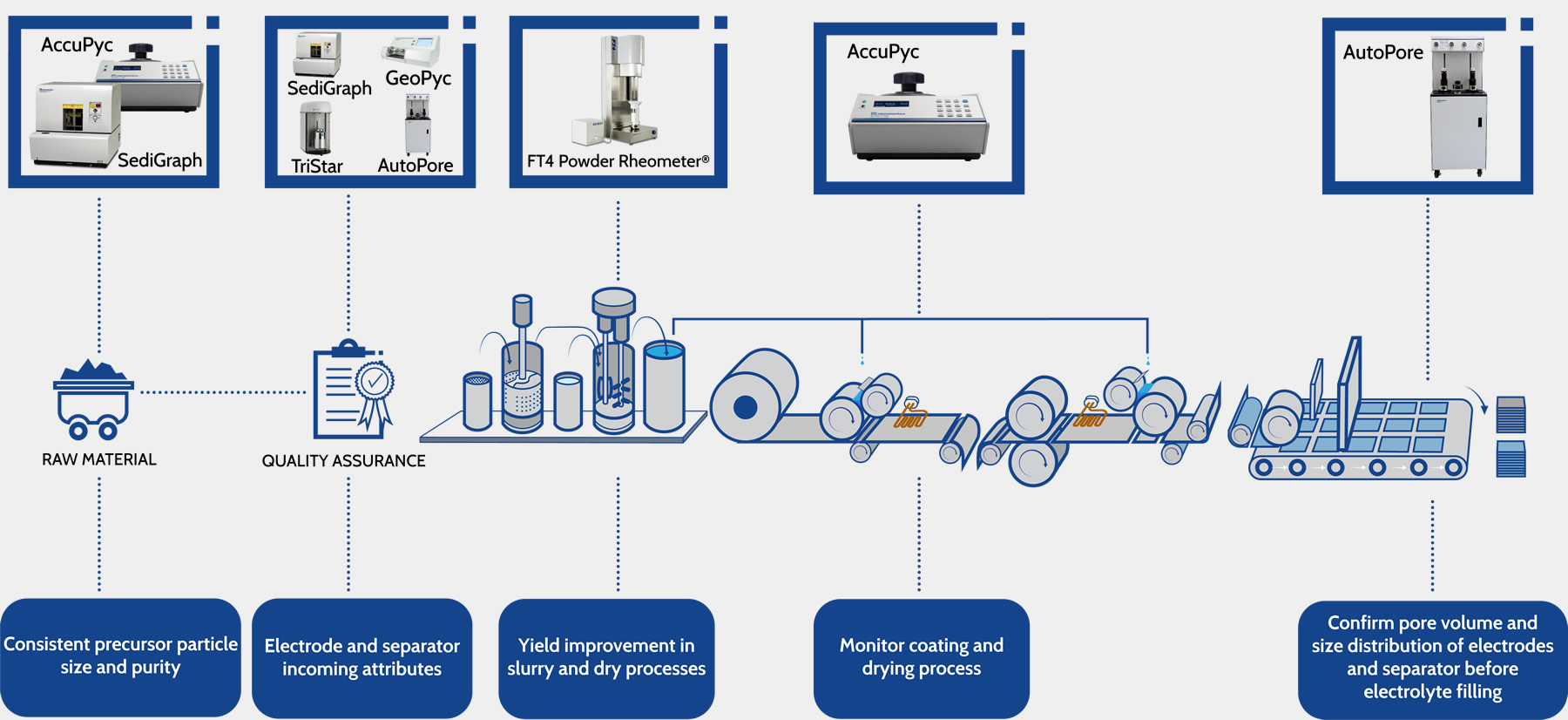 AccuPyc
SediGraph

SediGraph
GeoPyc
TriStar
AutoPore

FT4 Powder Rheometer®

AccuPyc

AutoPore

RAW MATERIAL

QUALITY ASSURANCE

Consistent precursor particle size and purity

Electrode and separator incoming attributes

Yield improvement in slurry and dry processes

Monitor coating and drying process

Confirm pore volume and size distribution of electrodes and separator before electrolyte filling